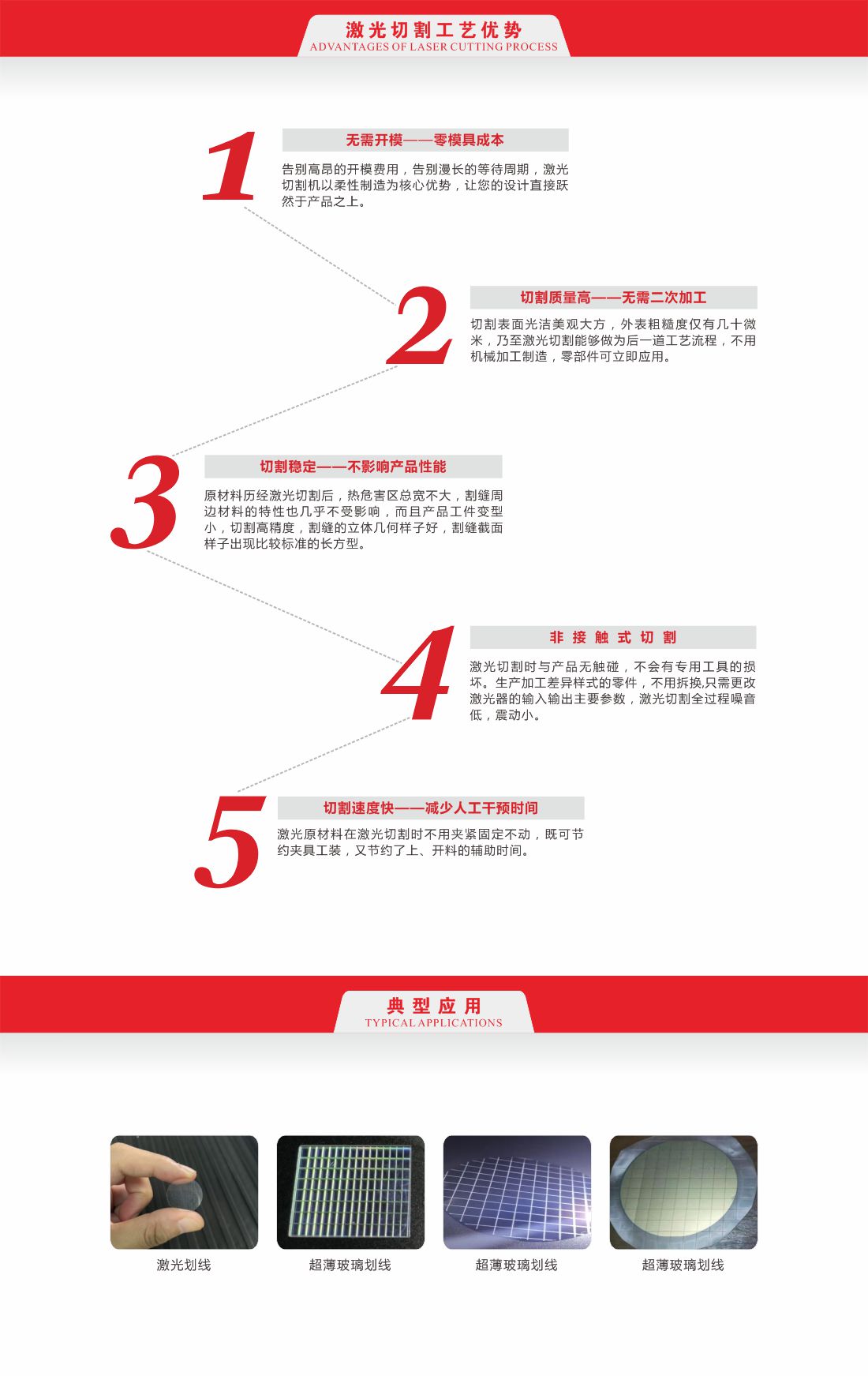 激光切割工艺优势
ADVANTAGES OF LASER CUTTING PROCESS

1
无需开模——零模具成本
告别高昂的开模费用，告别漫长的等待周期，激光切割机以柔性制造为核心优势，让您的设计直接跃然于产品之上。

2
切割质量高——无需二次加工
切割表面光洁美观大方，外表粗糙度仅有几十微米，乃至激光切割能够做为后一道工艺流程，不用机械加工制造，零部件可立即应用。

3
切割稳定——不影响产品性能
原材料历经激光切割后，热危害区总宽不大，割缝周边材料的特性也几乎不受影响，而且产品工件变型小，切割高精度，割缝的立体几何样子好，割缝截面样子出现比较标准的长方型。

4
非接触式切割
激光切割时与产品无触碰，不会有专用工具的损坏。生产加工差异样式的零件，不用拆换,只需更改激光器的输入输出主要参数，激光切割全过程噪音低，震动小。

5
切割速度快——减少人工干预时间
激光原材料在激光切割时不用夹紧固定不动，既可节约夹具工装，又节约了上、开料的辅助时间。

典型应用
TYPICAL APPLICATIONS

激光划线
超薄玻璃划线
超薄玻璃划线
超薄玻璃划线